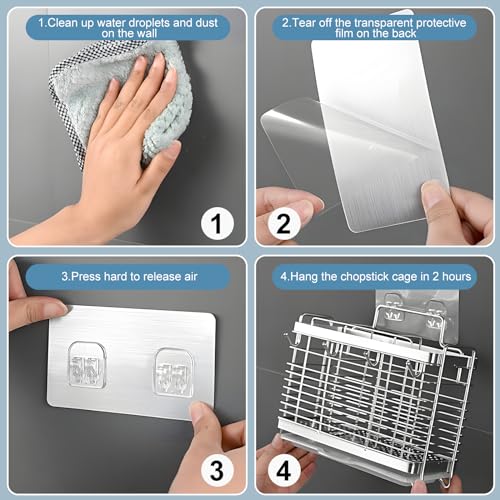 1.Clean up water droplets and dust on the wall

1

2.Tear off the transparent protective film on the back

2

3.Press hard to release air

3

4.Hang the chopstick cage in 2 hours

4