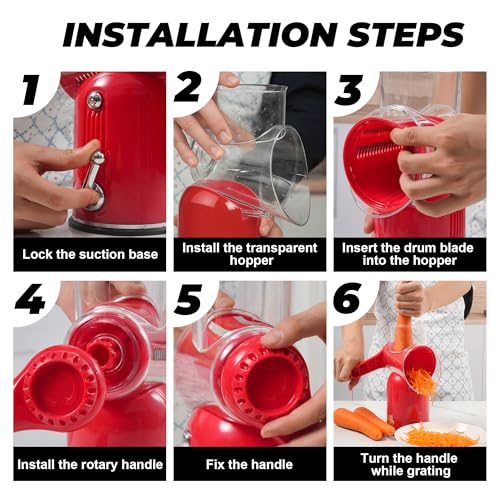 INSTALLATION STEPS

1

Lock the suction base

2

Install the transparent hopper

3

Insert the drum blade into the hopper

4

Install the rotary handle

5

Fix the handle

6

Turn the handle while grating