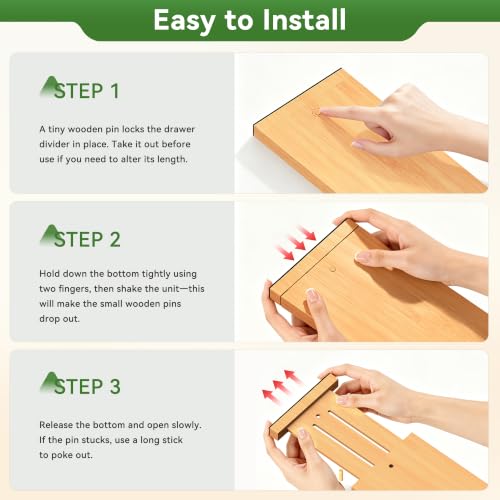 Easy to Install

STEP 1

A tiny wooden pin locks the drawer divider in place. Take it out before use if you need to alter its length.

STEP 2

Hold down the bottom tightly using two fingers, then shake the unit—this will make the small wooden pins drop out.

STEP 3

Release the bottom and open slowly. If the pin stucks, use a long stick to poke out.