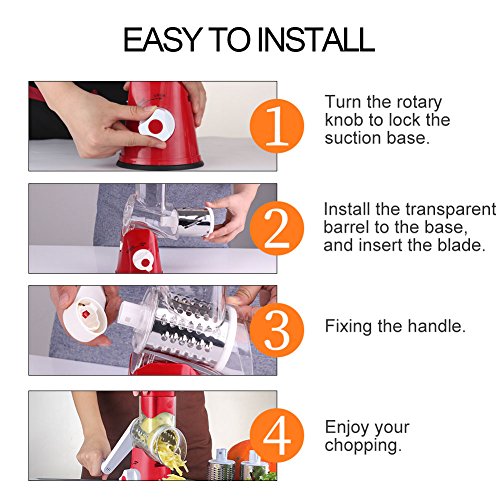 EASY TO INSTALL

1

Turn the rotary knob to lock the suction base.

2

Install the transparent barrel to the base, and insert the blade.

3

Fixing the handle.

4

Enjoy your chopping.