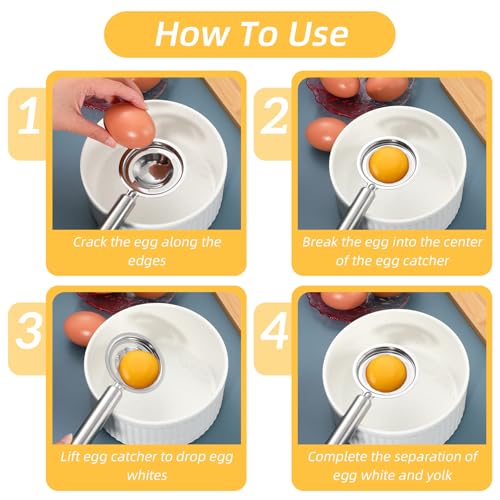 How To Use

1

Crack the egg along the edges

2

Break the egg into the center of the egg catcher

3

Lift egg catcher to drop egg whites

4

Complete the separation of egg white and yolk