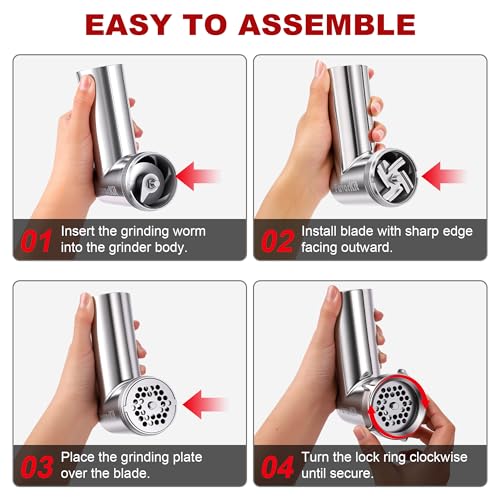 EASY TO ASSEMBLE

01 Insert the grinding worm into the grinder body.

02 Install blade with sharp edge facing outward.

03 Place the grinding plate over the blade.

04 Turn the lock ring clockwise until secure.