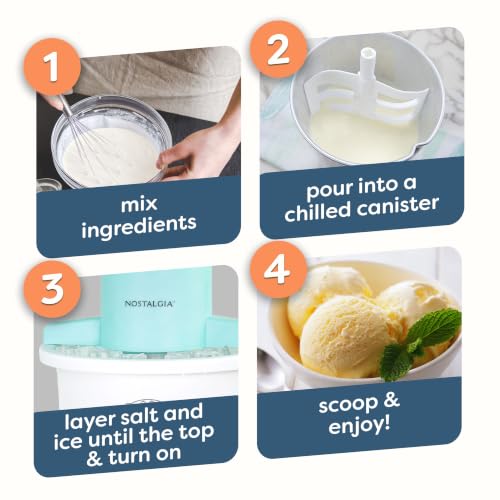 1

mix ingredients

2

pour into a chilled canister

3

NOSTALGIA

layer salt and ice until the top & turn on

4

scoop & enjoy!