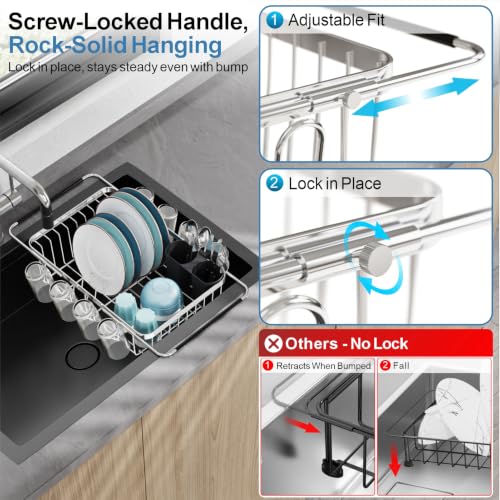 Screw-Locked Handle,
Rock-Solid Hanging
Lock in place, stays steady even with bump

1 Adjustable Fit

2 Lock in Place

Others - No Lock

1 Retracts When Bumped

2 Fall