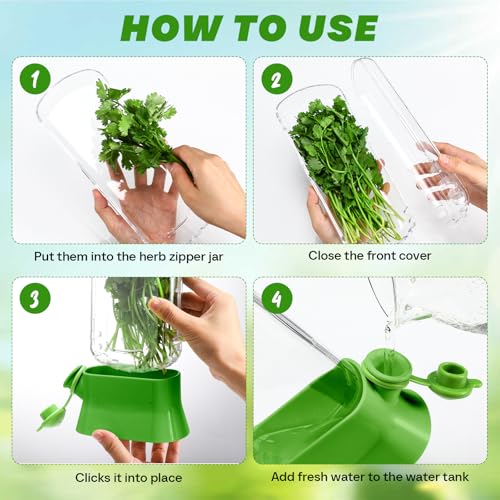 HOW TO USE

1

Put them into the herb zipper jar

2

Close the front cover

3

Clicks it into place

4

Add fresh water to the water tank