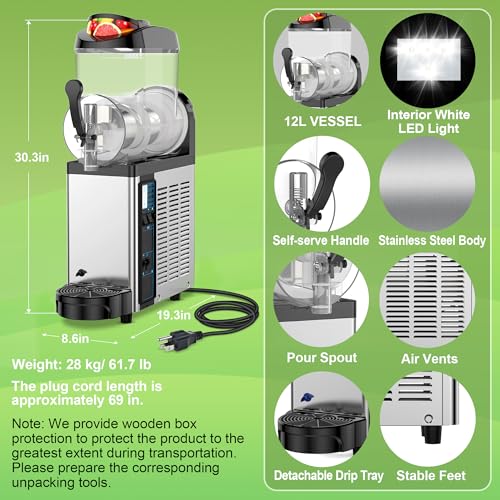 30.3in

19.3in

8.6in

Weight: 28 kg/ 61.7 lb

The plug cord length is approximately 69 in.

Note: We provide wooden box protection to protect the product to the greatest extent during transportation. Please prepare the corresponding unpacking tools.

12L VESSEL

Interior White LED Light

Self-serve Handle

Stainless Steel Body

Pour Spout

Air Vents

Detachable Drip Tray

Stable Feet