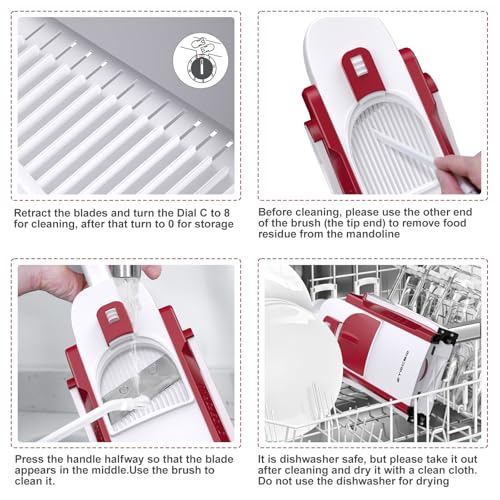 Retract the blades and turn the Dial C to 8 for cleaning, after that turn to 0 for storage

Before cleaning, please use the other end of the brush (the tip end) to remove food residue from the mandoline

Press the handle halfway so that the blade appears in the middle.Use the brush to clean it.

It is dishwasher safe, but please take it out after cleaning and dry it with a clean cloth. Do not use the dishwasher for drying