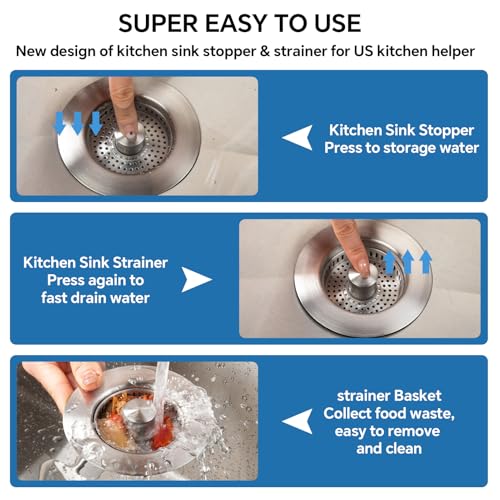 SUPER EASY TO USE

New design of kitchen sink stopper & strainer for US kitchen helper

Kitchen Sink Stopper
Press to storage water

Kitchen Sink Strainer
Press again to
fast drain water

strainer Basket
Collect food waste,
easy to remove
and clean