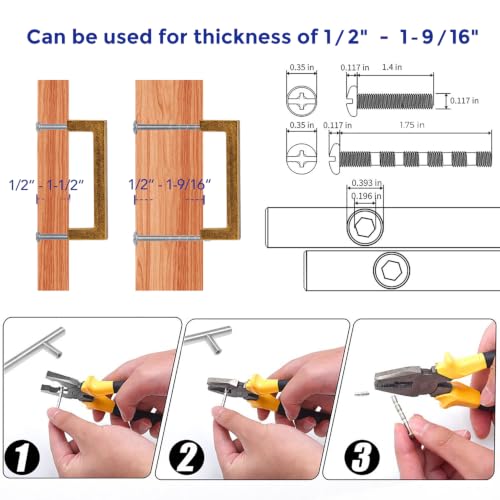 Can be used for thickness of 1/2" - 1-9/16"

1/2" - 1-1/2"

1/2" - 1-9/16"

0.35 in

0.117 in

1.4 in

0.117 in

0.35 in

0.117 in

1.75 in

0.393 in

0.196 in

1

2

3