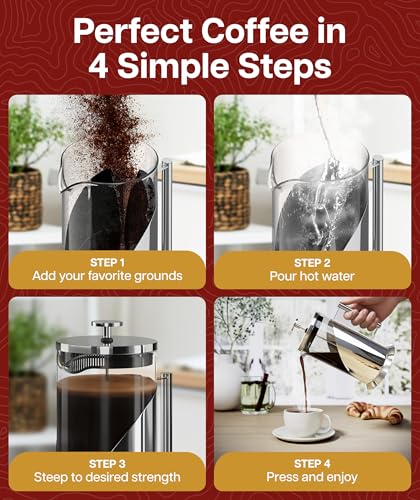 Perfect Coffee in 4 Simple Steps

STEP 1
Add your favorite grounds

STEP 2
Pour hot water

STEP 3
Steep to desired strength

STEP 4
Press and enjoy