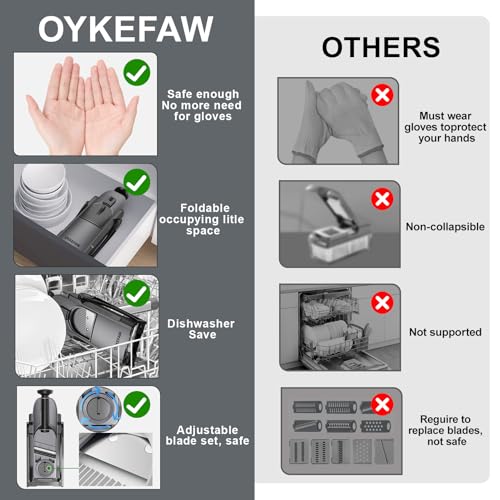 OYKEFAW

Safe enough
No more need
for gloves

Foldable
occupying litle
space

Dishwasher
Save

Adjustable
blade set, safe

OTHERS

Must wear
gloves toprotect
your hands

Non-collapsible

Not supported

Reguire to
replace blades,
not safe