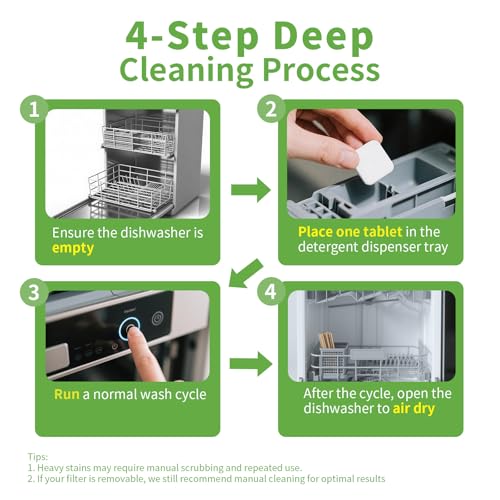 4-Step Deep Cleaning Process

1

Ensure the dishwasher is empty

2

Place one tablet in the detergent dispenser tray

3

Run a normal wash cycle

4

After the cycle, open the dishwasher to air dry

Tips:
1. Heavy stains may require manual scrubbing and repeated use.
2. If your filter is removable, we still recommend manual cleaning for optimal results