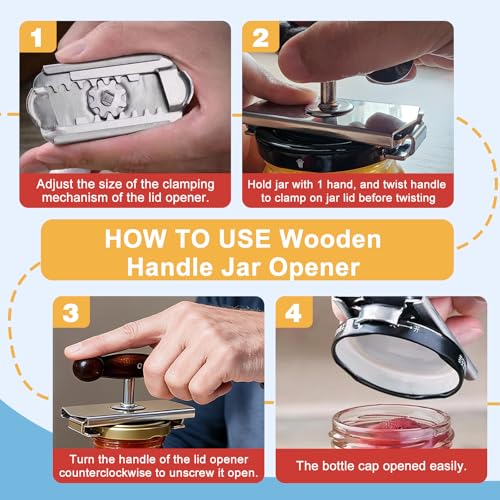 1

Adjust the size of the clamping mechanism of the lid opener.

2

Hold jar with 1 hand, and twist handle to clamp on jar lid before twisting

HOW TO USE Wooden Handle Jar Opener

3

Turn the handle of the lid opener counterclockwise to unscrew it open.

4

The bottle cap opened easily.