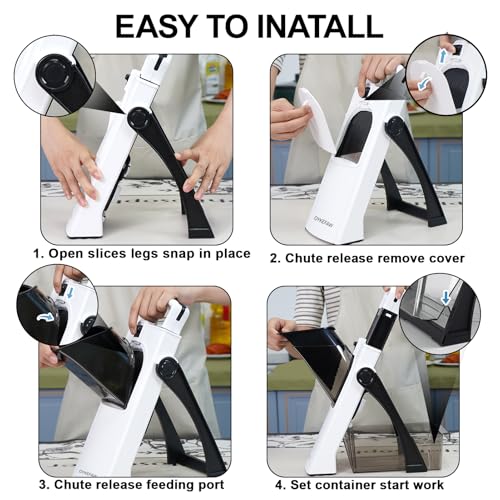 EASY TO INATALL

1. Open slices legs snap in place

2. Chute release remove cover

3. Chute release feeding port

4. Set container start work