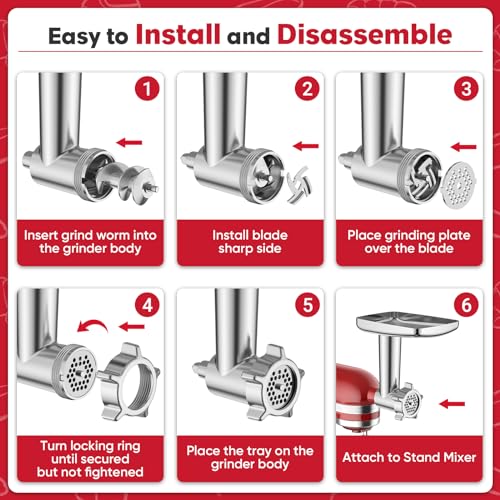 Easy to Install and Disassemble

1
Insert grind worm into the grinder body

2
Install blade sharp side

3
Place grinding plate over the blade

4
Turn locking ring until secured but not fightened

5
Place the tray on the grinder body

6
Attach to Stand Mixer