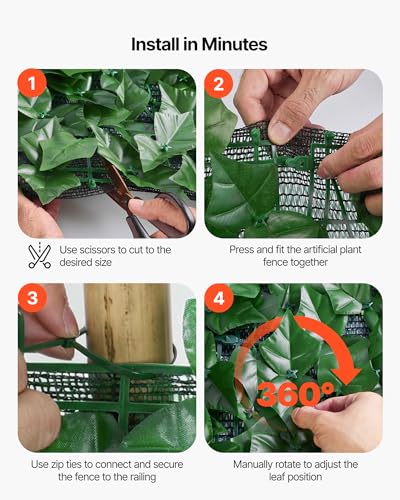 Install in Minutes

1

Use scissors to cut to the desired size

2

Press and fit the artificial plant fence together

3

Use zip ties to connect and secure the fence to the railing

4

360°

Manually rotate to adjust the leaf position