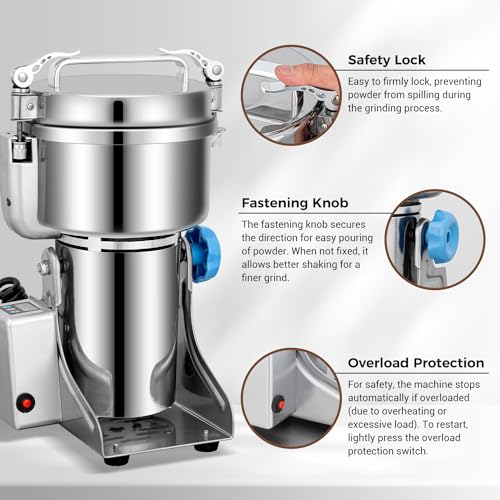 Safety Lock

Easy to firmly lock, preventing powder from spilling during the grinding process.

Fastening Knob

The fastening knob secures the direction for easy pouring of powder. When not fixed, it allows better shaking for a finer grind.

Overload Protection

For safety, the machine stops automatically if overloaded (due to overheating or excessive load). To restart, lightly press the overload protection switch.