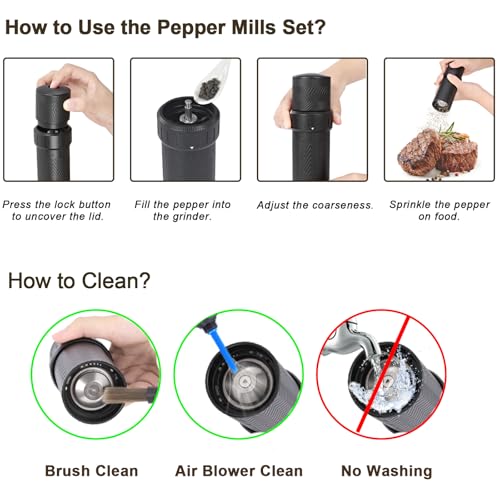 How to Use the Pepper Mills Set?

Press the lock button to uncover the lid.

Fill the pepper into the grinder.

Adjust the coarseness.

Sprinkle the pepper on food.

How to Clean?

Brush Clean

Air Blower Clean

No Washing