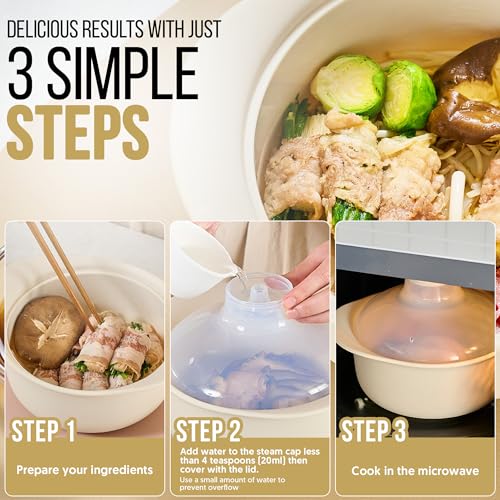 DELICIOUS RESULTS WITH JUST
3 SIMPLE
STEPS

STEP 1
Prepare your ingredients

STEP 2
Add water to the steam cap less than 4 teaspoons (20ml) then cover with the lid.
Use a small amount of water to prevent overflow

STEP 3
Cook in the microwave