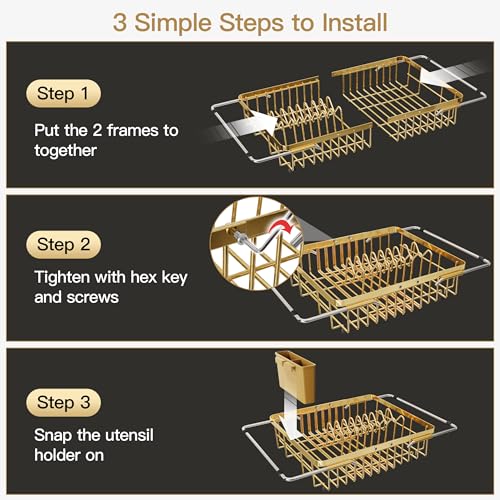 3 Simple Steps to Install

Step 1

Put the 2 frames to together

Step 2

Tighten with hex key and screws

Step 3

Snap the utensil holder on