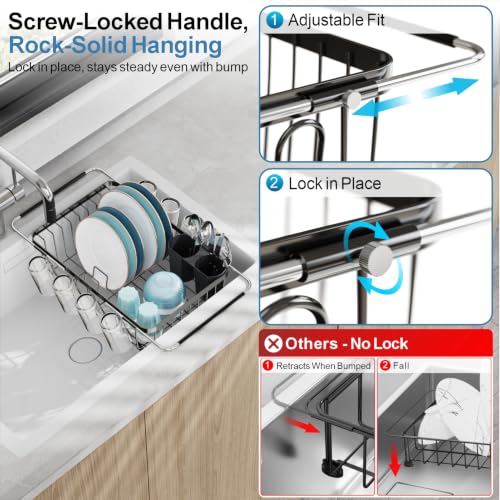 Screw-Locked Handle,
Rock-Solid Hanging
Lock in place, stays steady even with bump

1 Adjustable Fit

2 Lock in Place

Others - No Lock

1 Retracts When Bumped

2 Fall