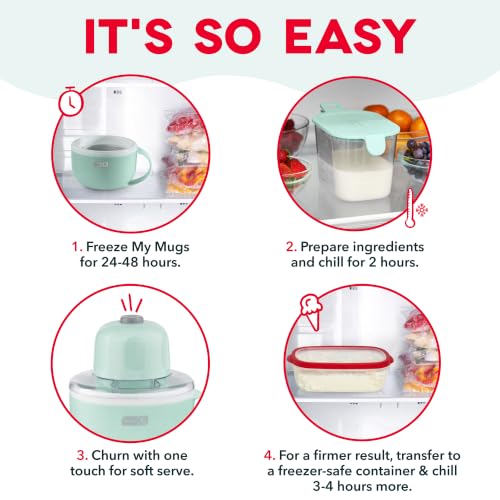 IT'S SO EASY

1. Freeze My Mugs for 24-48 hours.

2. Prepare ingredients and chill for 2 hours.

3. Churn with one touch for soft serve.

4. For a firmer result, transfer to a freezer-safe container & chill 3-4 hours more.