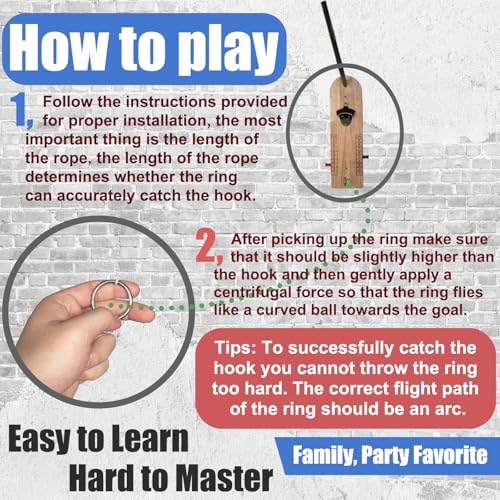 How to play

1, Follow the instructions provided for proper installation, the most important thing is the length of the rope, the length of the rope determines whether the ring can accurately catch the hook.

2, After picking up the ring make sure that it should be slightly higher than the hook and then gently apply a centrifugal force so that the ring flies like a curved ball towards the goal.

Tips: To successfully catch the hook you cannot throw the ring too hard. The correct flight path of the ring should be an arc.

Easy to Learn
Hard to Master

Family, Party Favorite