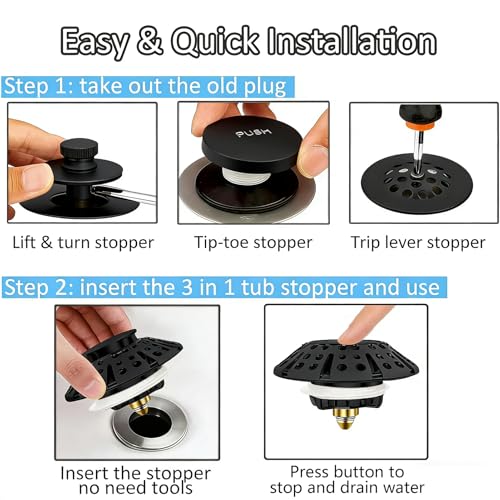 Easy & Quick Installation

Step 1: take out the old plug

PUSH

Lift & turn stopper

Tip-toe stopper

Trip lever stopper

Step 2: insert the 3 in 1 tub stopper and use

Insert the stopper no need tools

Press button to stop and drain water