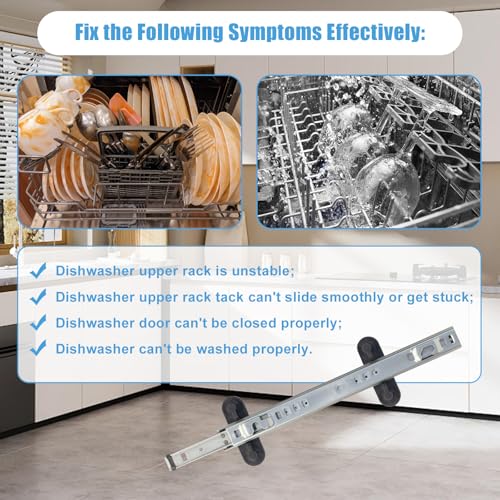 Fix the Following Symptoms Effectively:

Dishwasher upper rack is unstable;

Dishwasher upper rack tack can't slide smoothly or get stuck;

Dishwasher door can't be closed properly;

Dishwasher can't be washed properly.