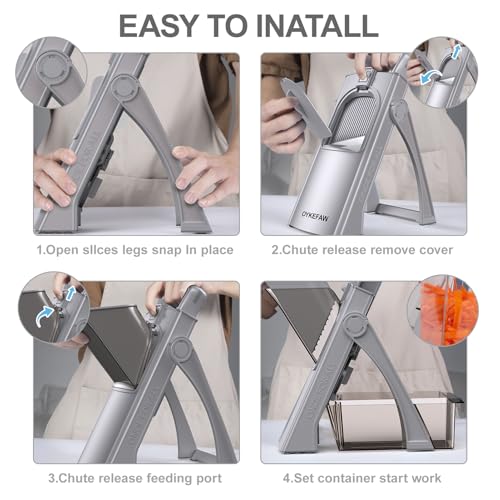 EASY TO INATALL

OYKEFAW

1.Open sllces legs snap In place

2.Chute release remove cover

3.Chute release feeding port

4.Set container start work