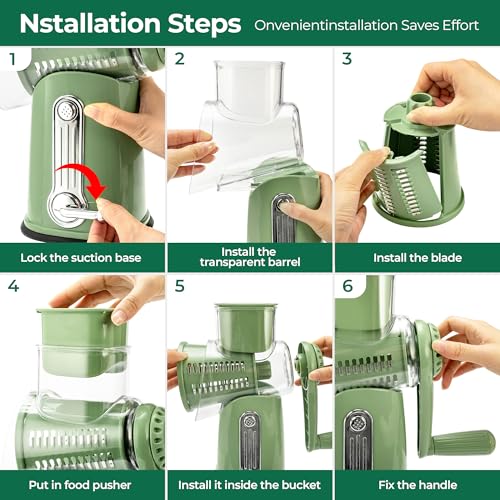 Nstallation Steps Onvenientinstallation Saves Effort

1

Lock the suction base

2

Install the transparent barrel

3

Install the blade

4

Put in food pusher

5

Install it inside the bucket

6

Fix the handle