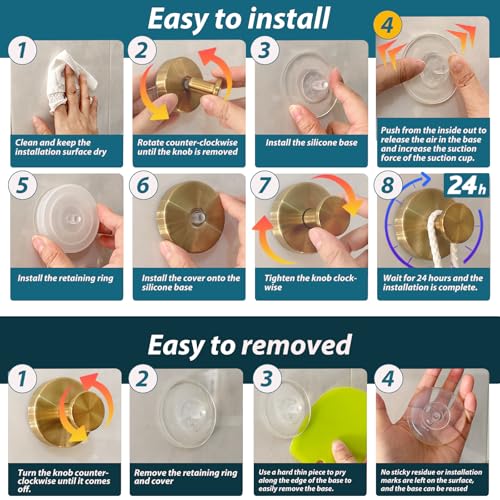 Easy to install

1
Clean and keep the installation surface dry

2
Rotate counter-clockwise until the knob is removed

3
Install the silicone base

4
Push from the inside out to release the air in the base and increase the suction force of the suction cup.

5
Install the retaining ring

6
Install the cover onto the silicone base

7
Tighten the knob clockwise

8
24h
Wait for 24 hours and the installation is complete.

Easy to removed

1
Turn the knob counter-clockwise until it comes off.

2
Remove the retaining ring and cover

3
Use a hard thin piece to pry along the edge of the base to easily remove the base.

4
No sticky residue or installation marks are left on the surface, and the base can be reused