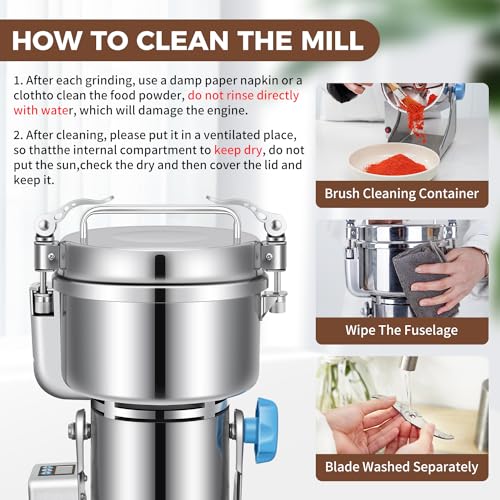 HOW TO CLEAN THE MILL

1. After each grinding, use a damp paper napkin or a clothto clean the food powder, do not rinse directly with water, which will damage the engine.

2. After cleaning, please put it in a ventilated place, so thatthe internal compartment to keep dry, do not put the sun,check the dry and then cover the lid and keep it.

Brush Cleaning Container

Wipe The Fuselage

Blade Washed Separately