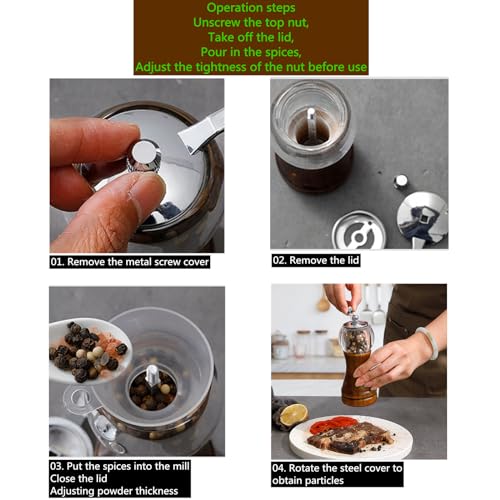 Operation steps
Unscrew the top nut,
Take off the lid,
Pour in the spices,
Adjust the tightness of the nut before use

01. Remove the metal screw cover

02. Remove the lid

03. Put the spices into the mill
Close the lid
Adjusting powder thickness

04. Rotate the steel cover to obtain particles