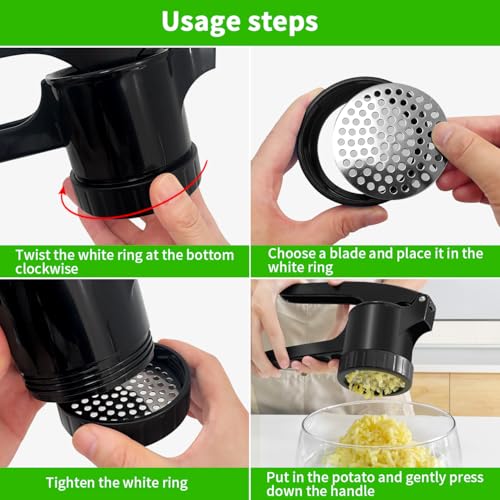 Usage steps

Twist the white ring at the bottom clockwise

Choose a blade and place it in the white ring

Tighten the white ring

Put in the potato and gently press down the handle