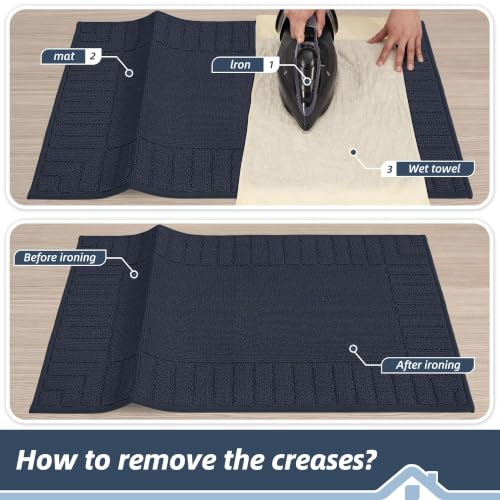 mat 2

Iron 1

3 Wet towel

Before ironing

After ironing

How to remove the creases?