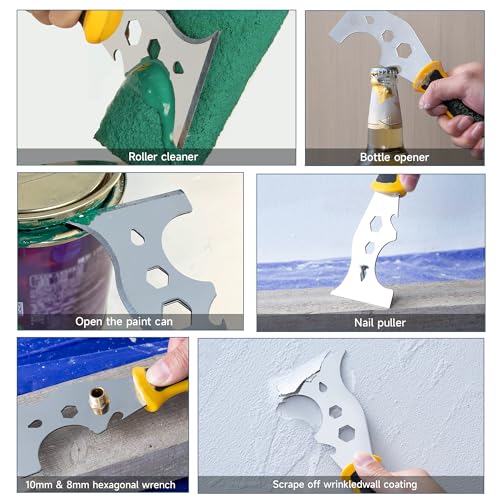 Roller cleaner

Bottle opener

Open the paint can

Nail puller

10mm & 8mm hexagonal wrench

Scrape off wrinkledwall coating