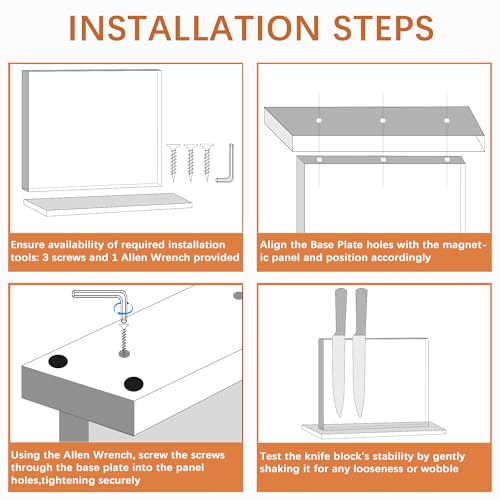 INSTALLATION STEPS

Ensure availability of required installation tools: 3 screws and 1 Allen Wrench provided

Align the Base Plate holes with the magnetic panel and position accordingly

Using the Allen Wrench, screw the screws through the base plate into the panel holes,tightening securely

Test the knife block's stability by gently shaking it for any looseness or wobble