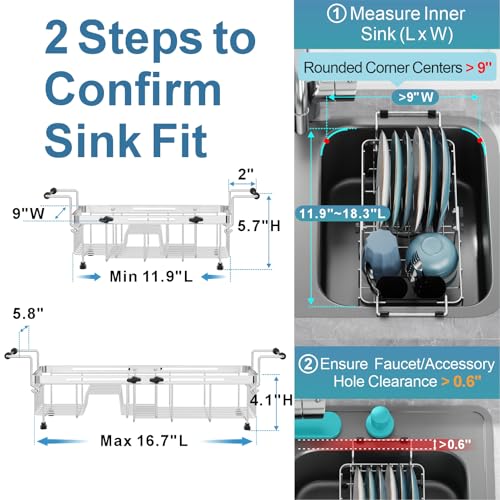 2 Steps to Confirm Sink Fit

2"

9"W

5.7"H

Min 11.9"L

5.8"

4.1"H

Max 16.7"L

① Measure Inner Sink (L x W)

Rounded Corner Centers > 9"

>9"W

11.9"~18.3"L

② Ensure Faucet/Accessory Hole Clearance > 0.6"

>0.6"