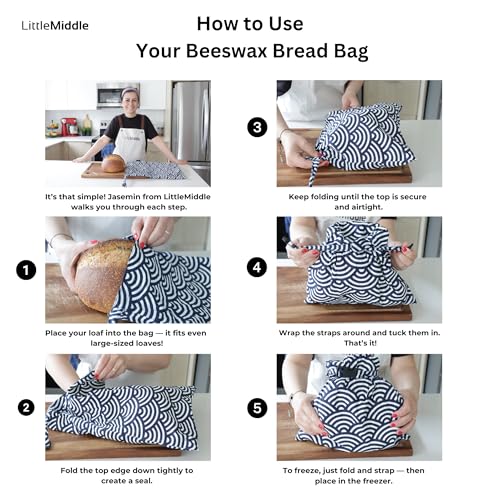 LittleMiddle

How to Use
Your Beeswax Bread Bag

It's that simple! Jasemin from LittleMiddle walks you through each step.

1
Place your loaf into the bag — it fits even large-sized loaves!

2
Fold the top edge down tightly to create a seal.

3
Keep folding until the top is secure and airtight.

4
Wrap the straps around and tuck them in. That's it!

5
To freeze, just fold and strap — then place in the freezer.