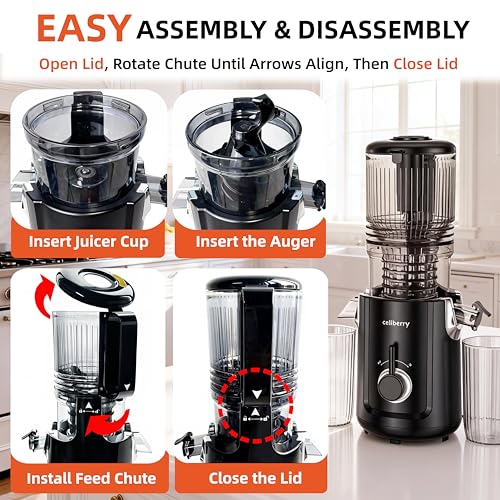 EASY ASSEMBLY & DISASSEMBLY

Open Lid, Rotate Chute Until Arrows Align, Then Close Lid

Insert Juicer Cup

Insert the Auger

Install Feed Chute

Close the Lid

celiberry