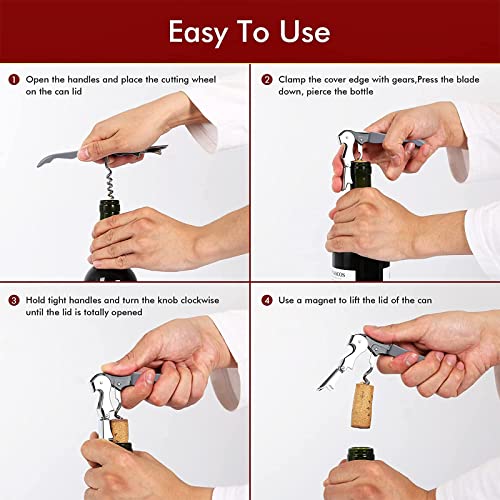 Easy To Use

1 Open the handles and place the cutting wheel on the can lid

2 Clamp the cover edge with gears,Press the blade down, pierce the bottle

3 Hold tight handles and turn the knob clockwise until the lid is totally opened

4 Use a magnet to lift the lid of the can