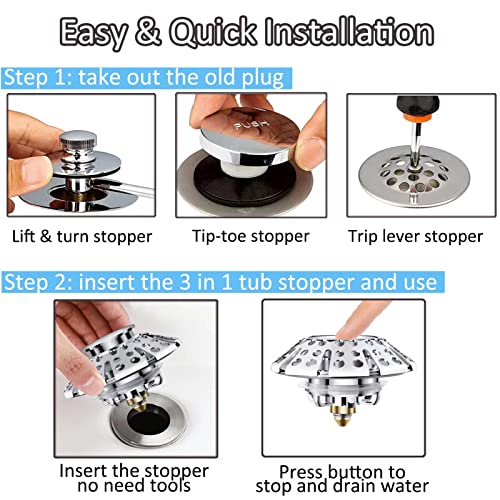 Easy & Quick Installation

Step 1: take out the old plug

PUSH

Lift & turn stopper

Tip-toe stopper

Trip lever stopper

Step 2: insert the 3 in 1 tub stopper and use

Insert the stopper no need tools

Press button to stop and drain water