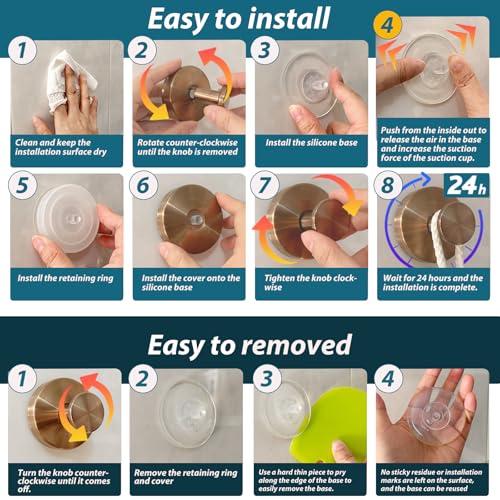 Easy to install

1
Clean and keep the installation surface dry

2
Rotate counter-clockwise until the knob is removed

3
Install the silicone base

4
Push from the inside out to release the air in the base and increase the suction force of the suction cup.

5
Install the retaining ring

6
Install the cover onto the silicone base

7
Tighten the knob clockwise

8
24h
Wait for 24 hours and the installation is complete.

Easy to removed

1
Turn the knob counter-clockwise until it comes off.

2
Remove the retaining ring and cover

3
Use a hard thin piece to pry along the edge of the base to easily remove the base.

4
No sticky residue or installation marks are left on the surface, and the base can be reused