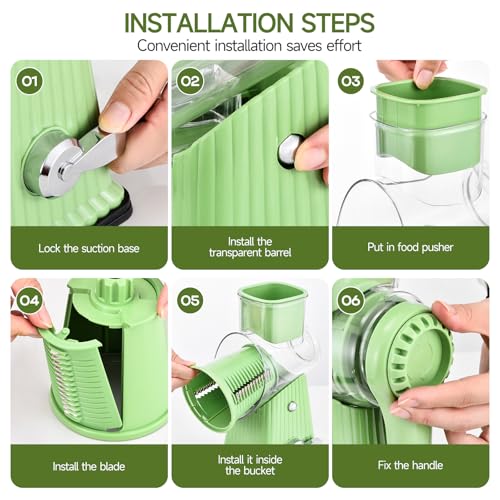 INSTALLATION STEPS
Convenient installation saves effort

01
Lock the suction base

02
Install the transparent barrel

03
Put in food pusher

04
Install the blade

05
Install it inside the bucket

06
Fix the handle