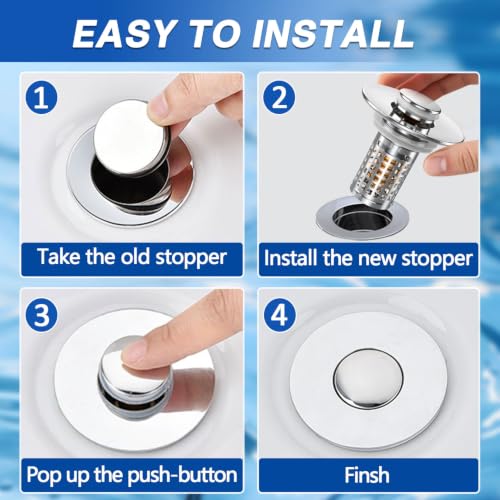 EASY TO INSTALL

1

Take the old stopper

2

Install the new stopper

3

Pop up the push-button

4

Finsh