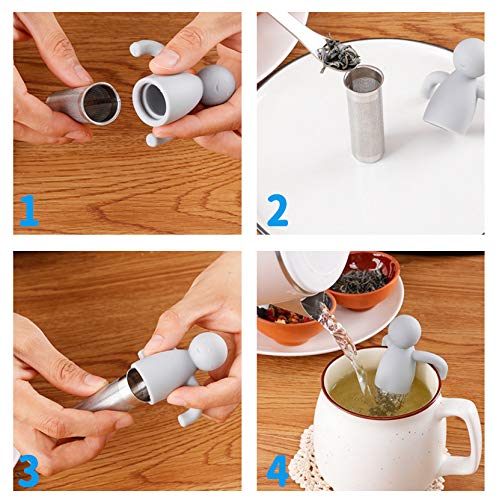 1

2

3

4