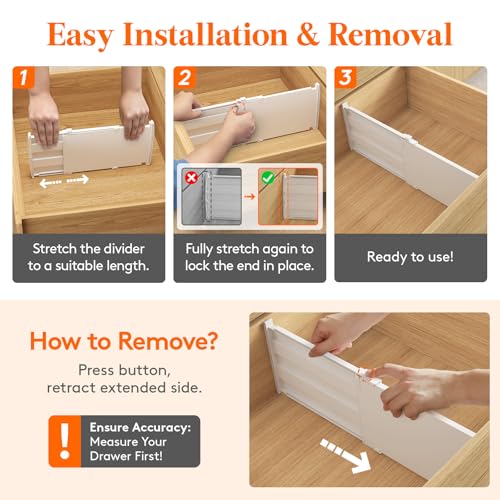 Easy Installation & Removal

1

Stretch the divider to a suitable length.

2

Fully stretch again to lock the end in place.

3

Ready to use!

How to Remove?

Press button, retract extended side.

!

Ensure Accuracy: Measure Your Drawer First!