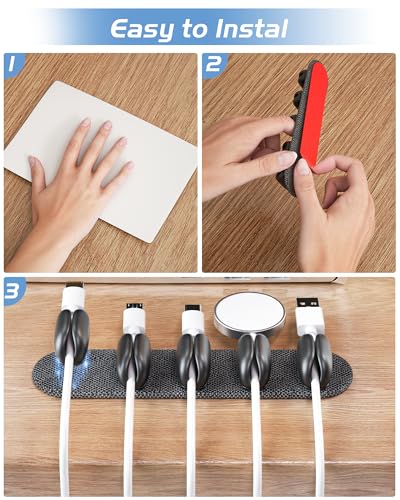 Easy to Instal

1

2

3