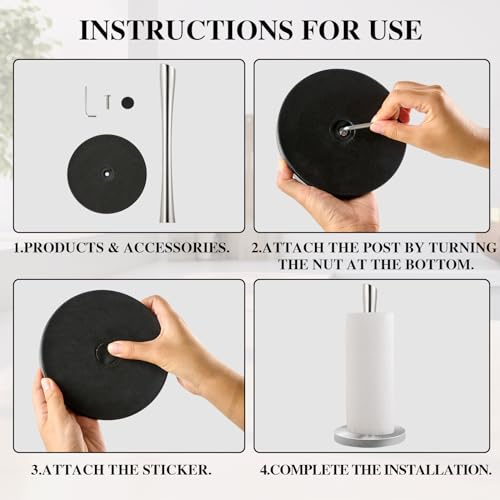 INSTRUCTIONS FOR USE

1.PRODUCTS & ACCESSORIES.

2.ATTACH THE POST BY TURNING THE NUT AT THE BOTTOM.

3.ATTACH THE STICKER.

4.COMPLETE THE INSTALLATION.